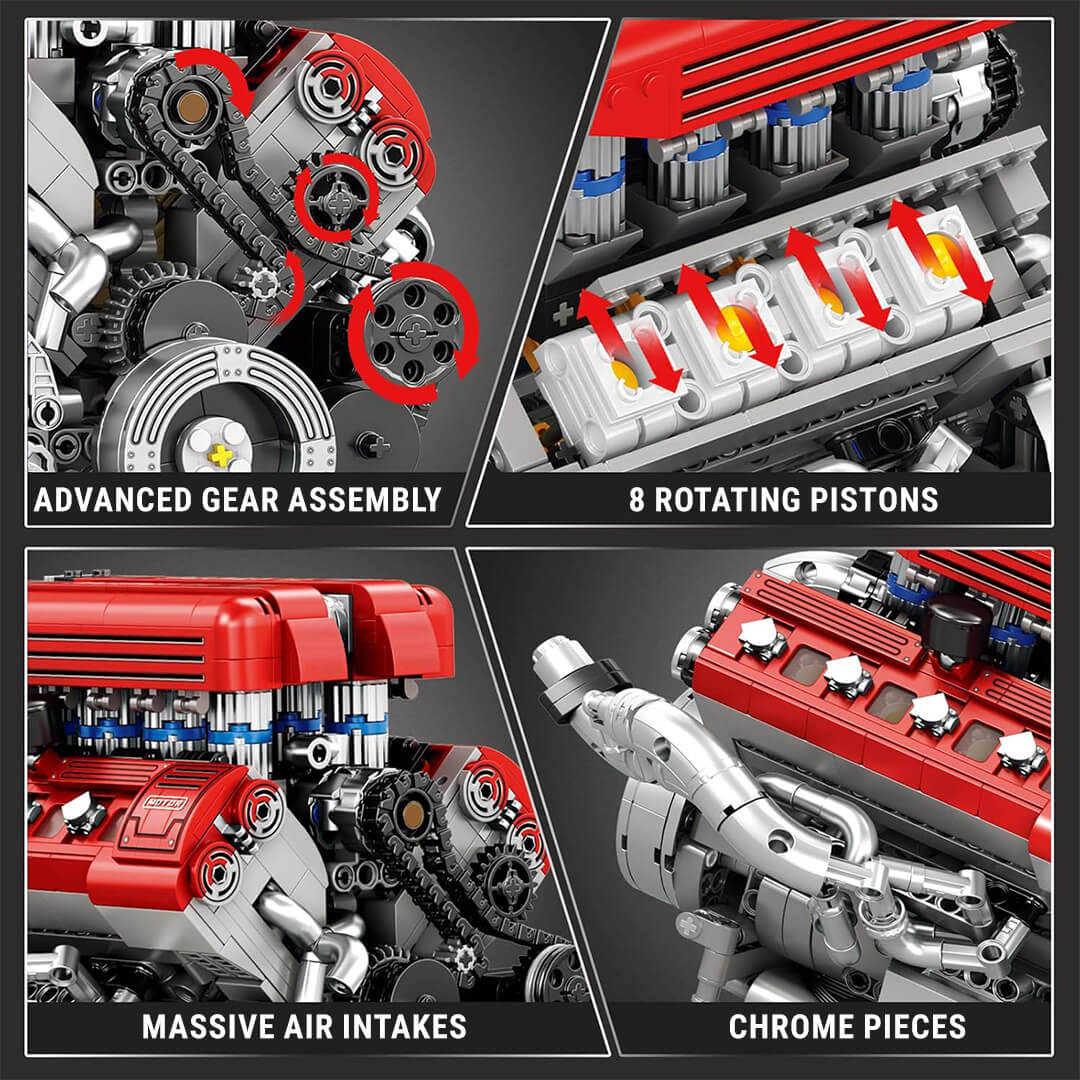 ADVANCED GEAR ASSEMBLY

8 ROTATING PISTONS

MOTOR

MASSIVE AIR INTAKES

CHROME PIECES