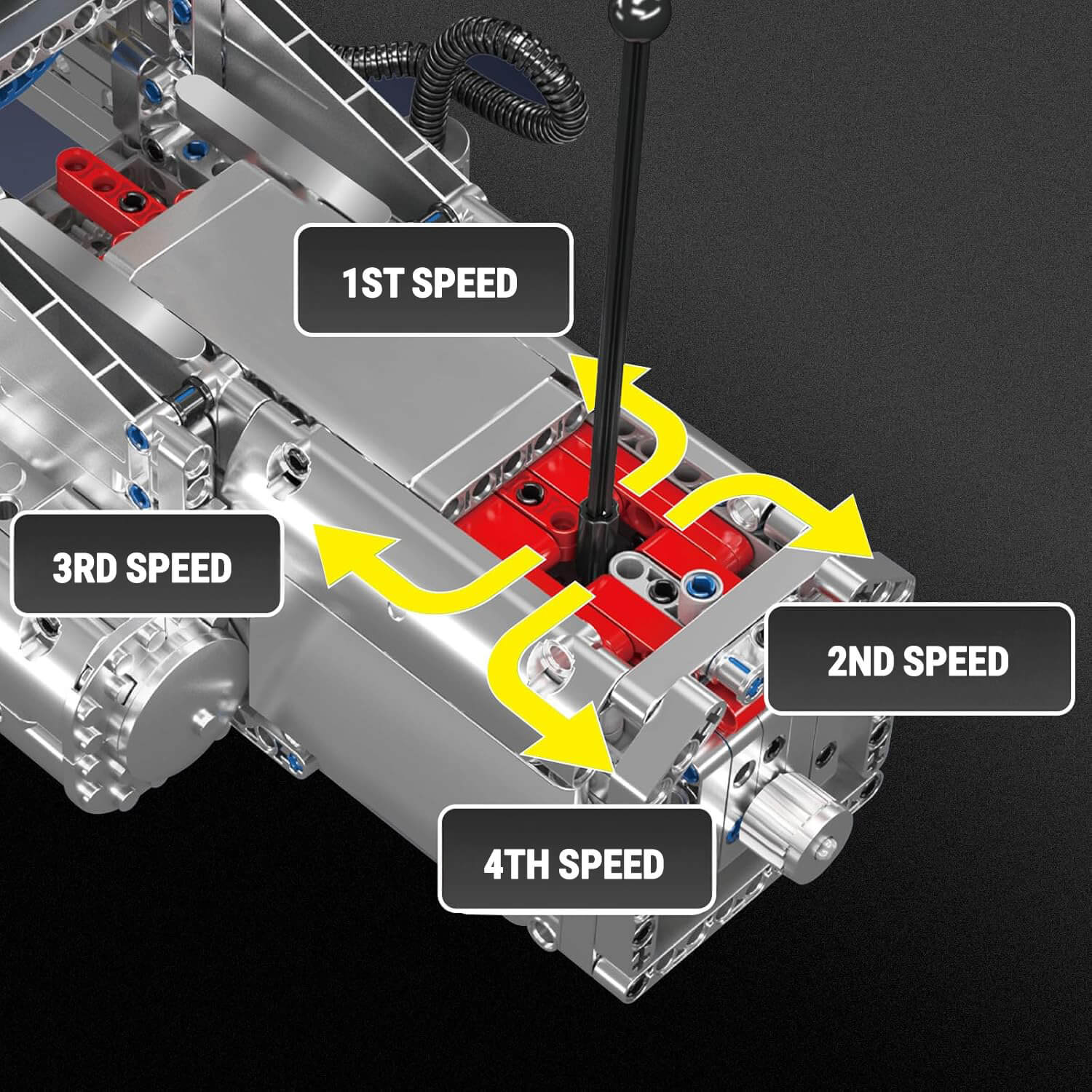 1ST SPEED

3RD SPEED

2ND SPEED

4TH SPEED