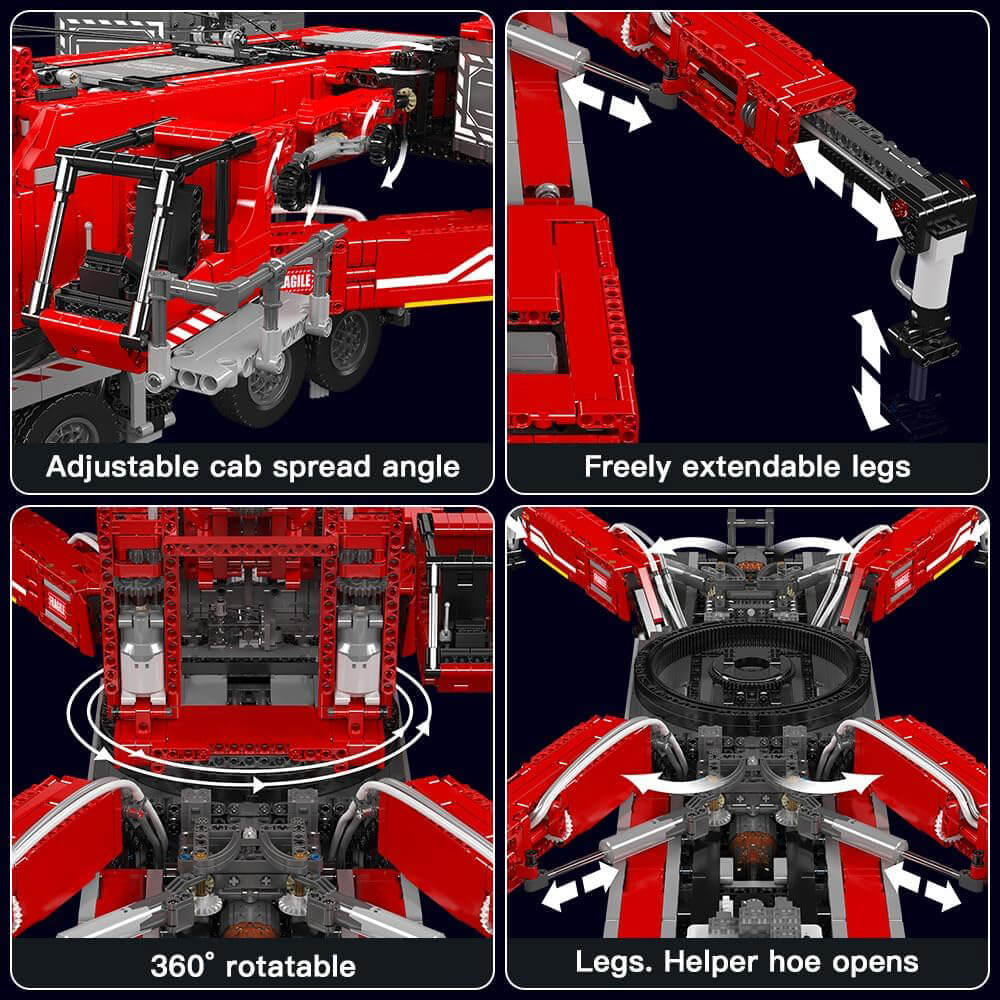 AGILE

Adjustable cab spread angle

Freely extendable legs

360° rotatable

Legs. Helper hoe opens