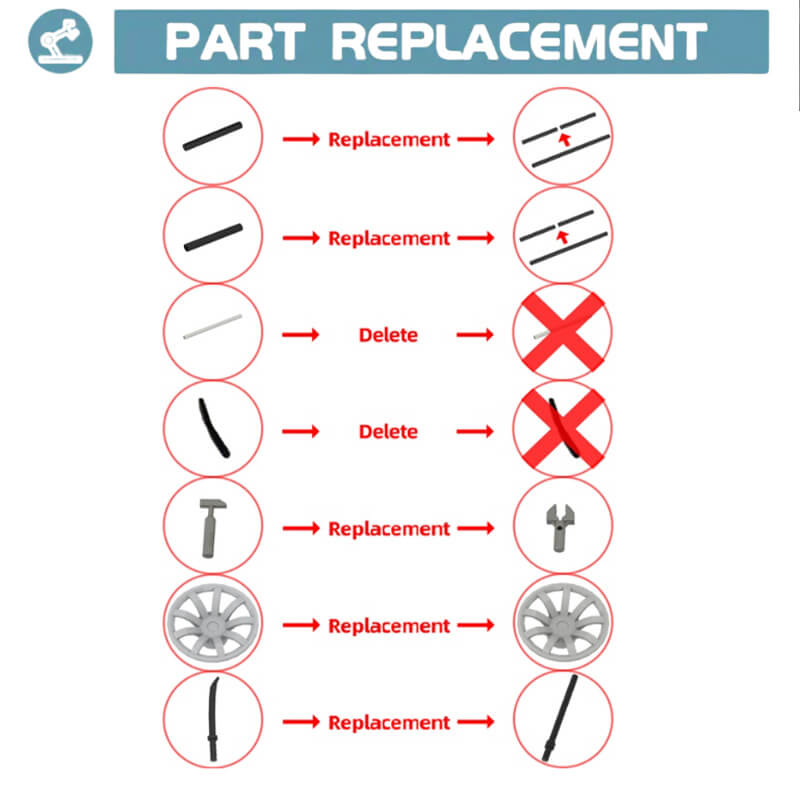 PART REPLACEMENT

Replacement

Replacement

Delete

Delete

Replacement

Replacement

Replacement