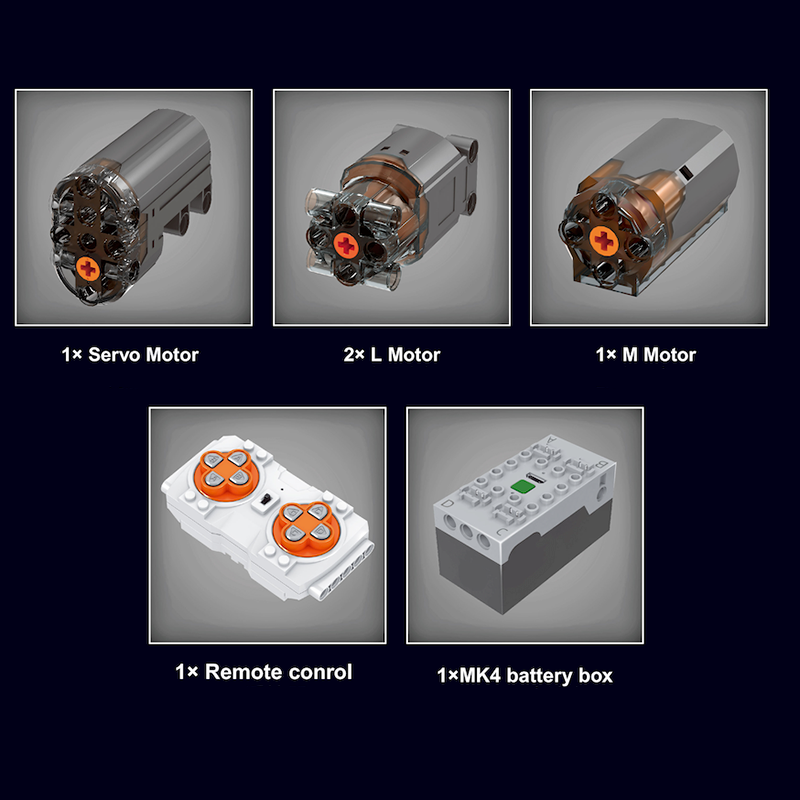 1× Servo Motor

2× L Motor

1× M Motor

1× Remote conrol

1×MK4 battery box