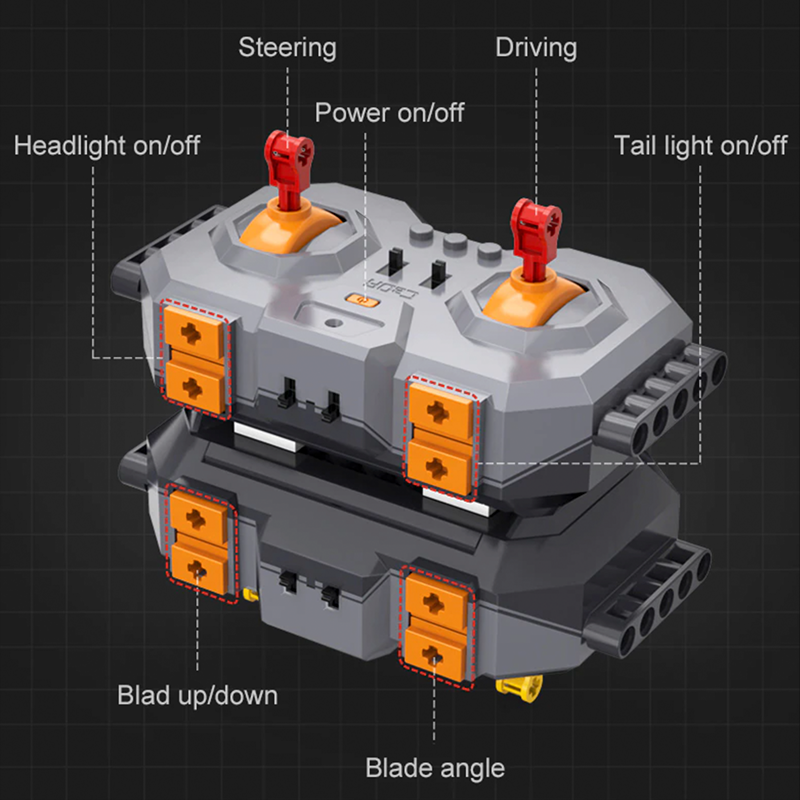 Steering

Driving

Power on/off

Headlight on/off

Tail light on/off

CaDA

Blad up/down

Blade angle