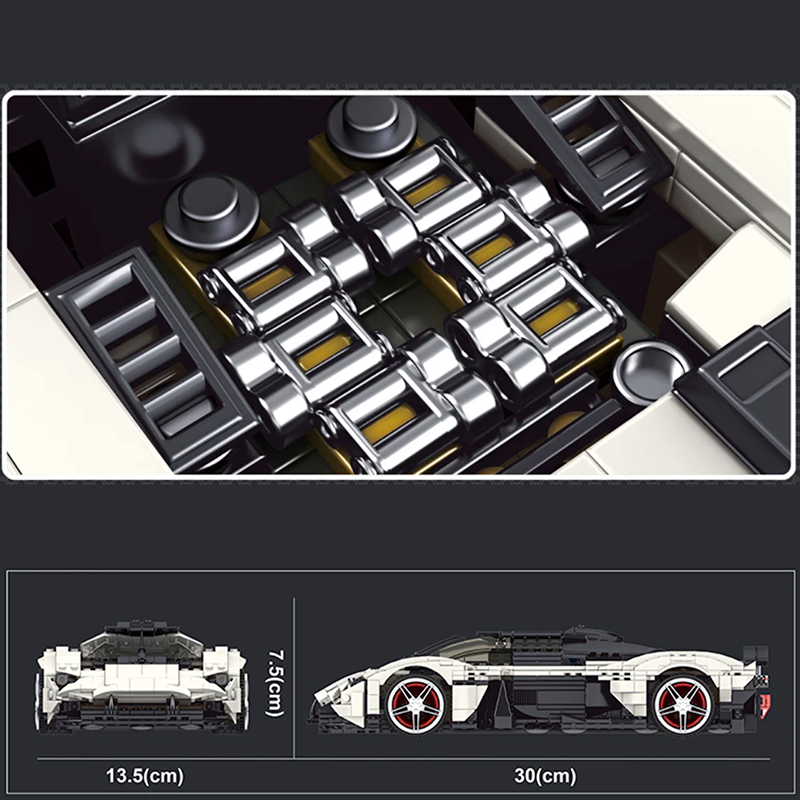 7.5(cm)

13.5(cm)

30(cm)