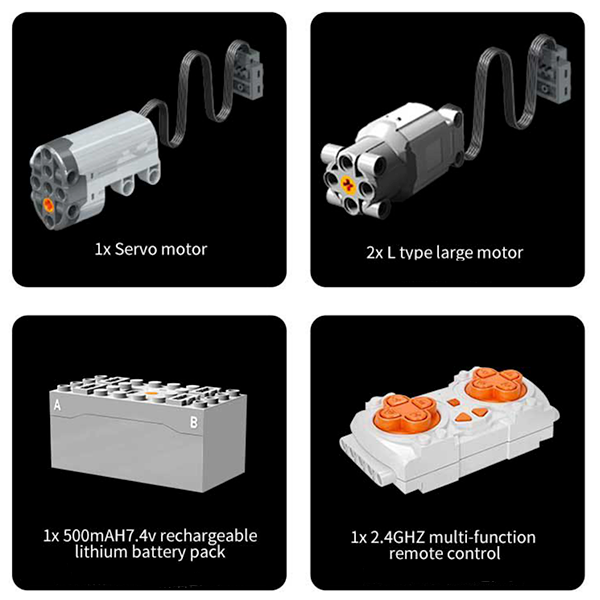 1x Servo motor

2x L type large motor

A

B

1x 500mAH7.4v rechargeable lithium battery pack

1x 2.4GHZ multi-function remote control