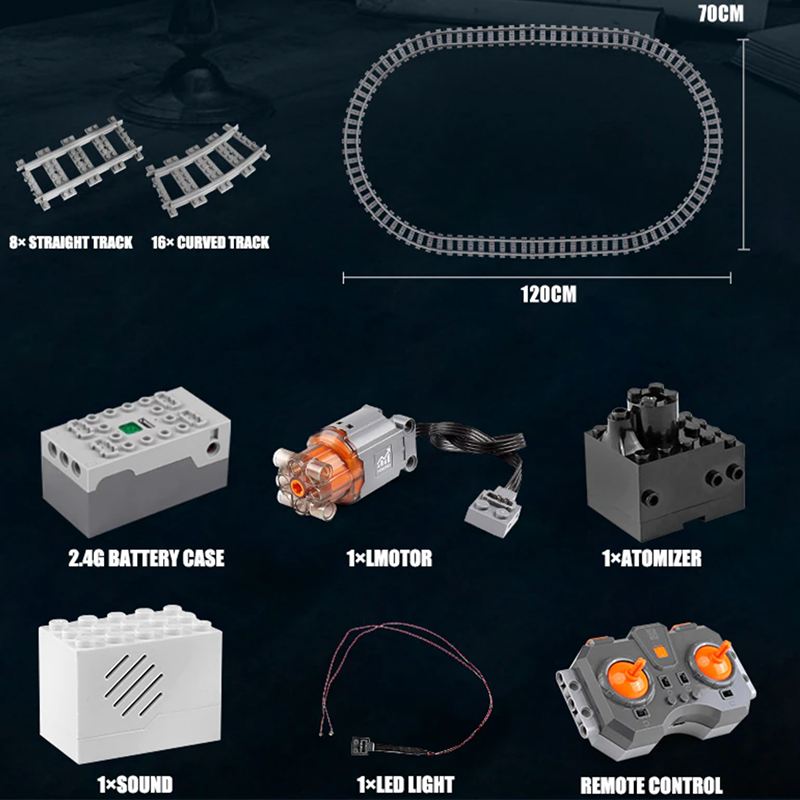 70CM

8× STRAIGHT TRACK 16× CURVED TRACK

120CM

2.4G BATTERY CASE

1×LMOTOR

1×ATOMIZER

1×SOUND

1×LED LIGHT

REMOTE CONTROL