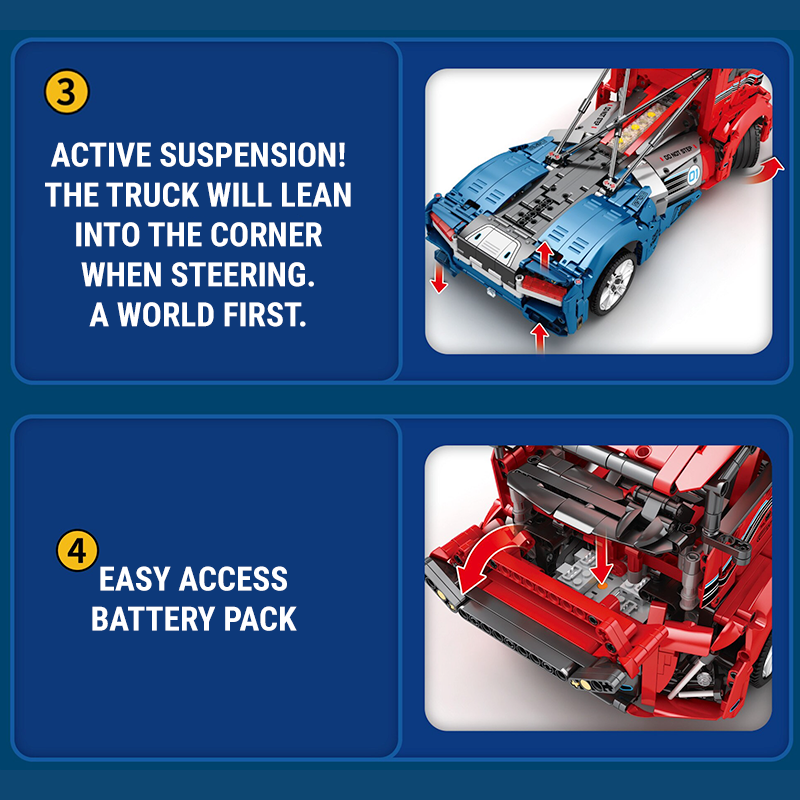 3

ACTIVE SUSPENSION! THE TRUCK WILL LEAN INTO THE CORNER WHEN STEERING. A WORLD FIRST.

DO NOT STEP

01

4

EASY ACCESS BATTERY PACK