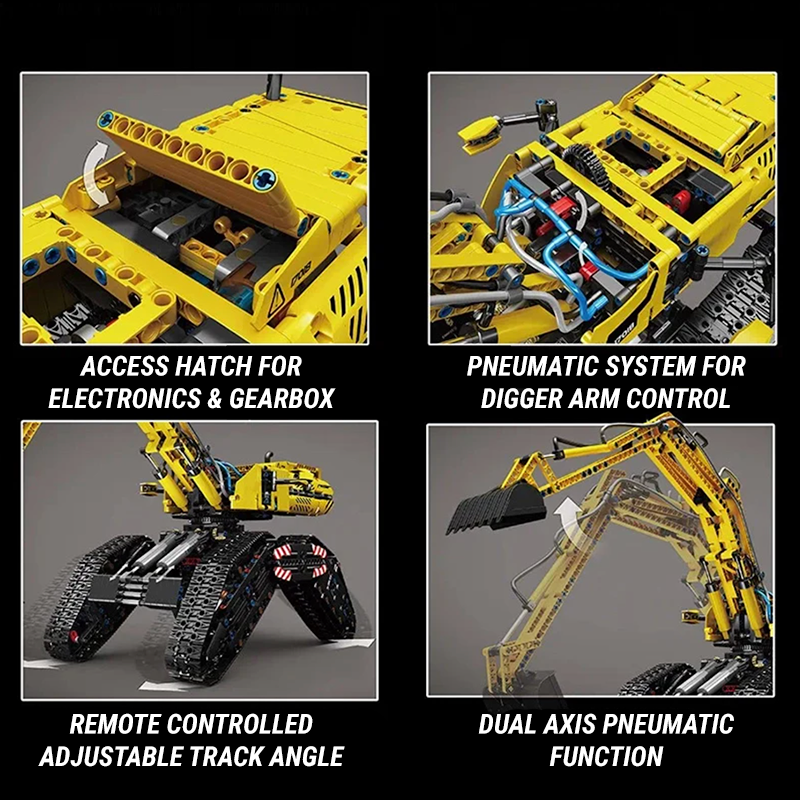 ACCESS HATCH FOR ELECTRONICS & GEARBOX

PNEUMATIC SYSTEM FOR DIGGER ARM CONTROL

REMOTE CONTROLLED ADJUSTABLE TRACK ANGLE

DUAL AXIS PNEUMATIC FUNCTION