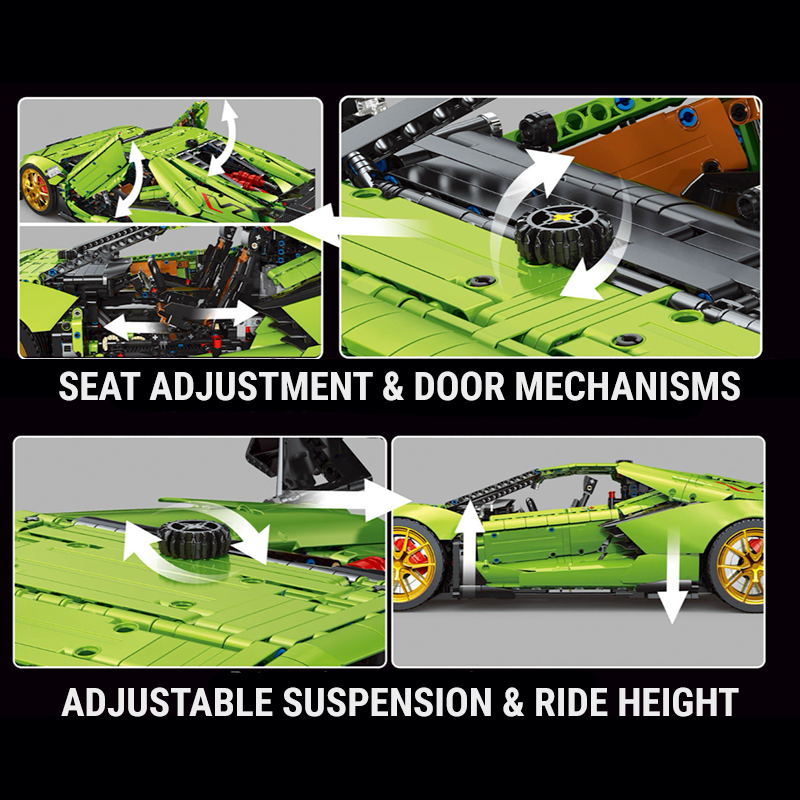 SEAT ADJUSTMENT & DOOR MECHANISMS

ADJUSTABLE SUSPENSION & RIDE HEIGHT