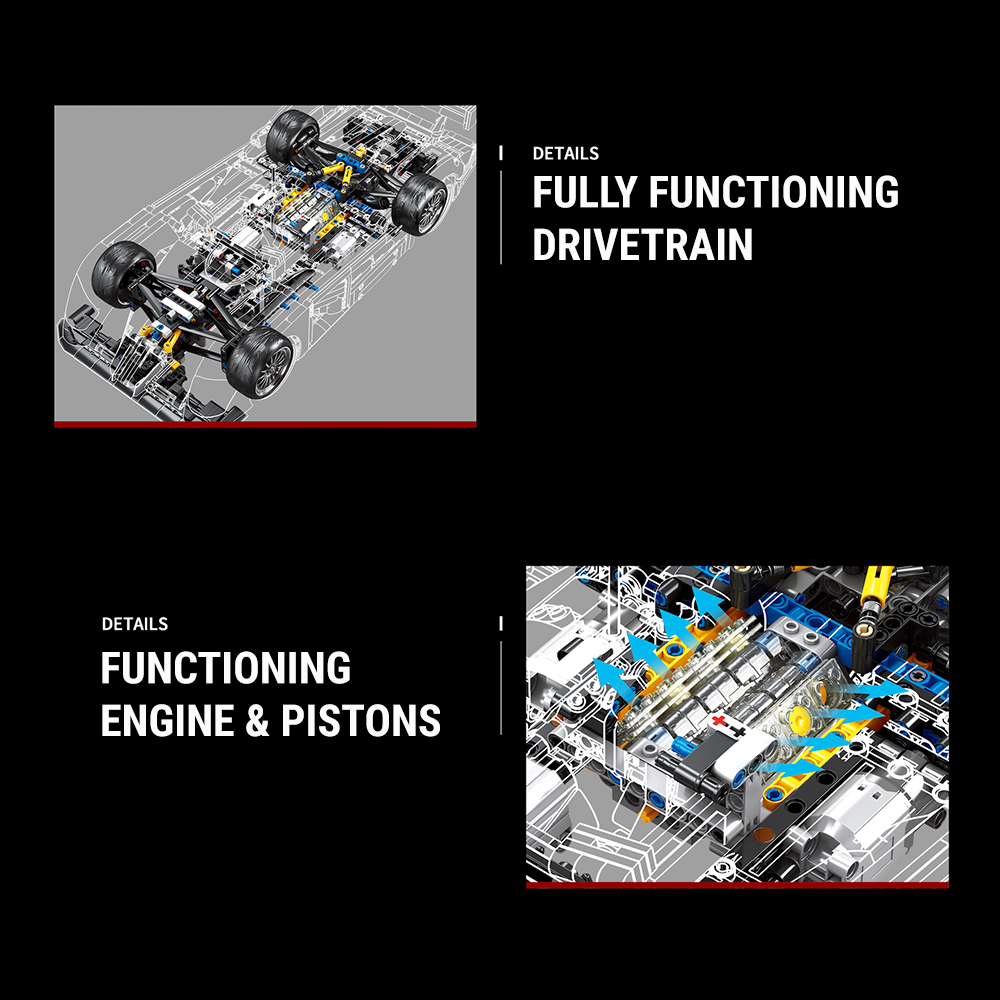 DETAILS
FULLY FUNCTIONING DRIVETRAIN

DETAILS
FUNCTIONING ENGINE & PISTONS