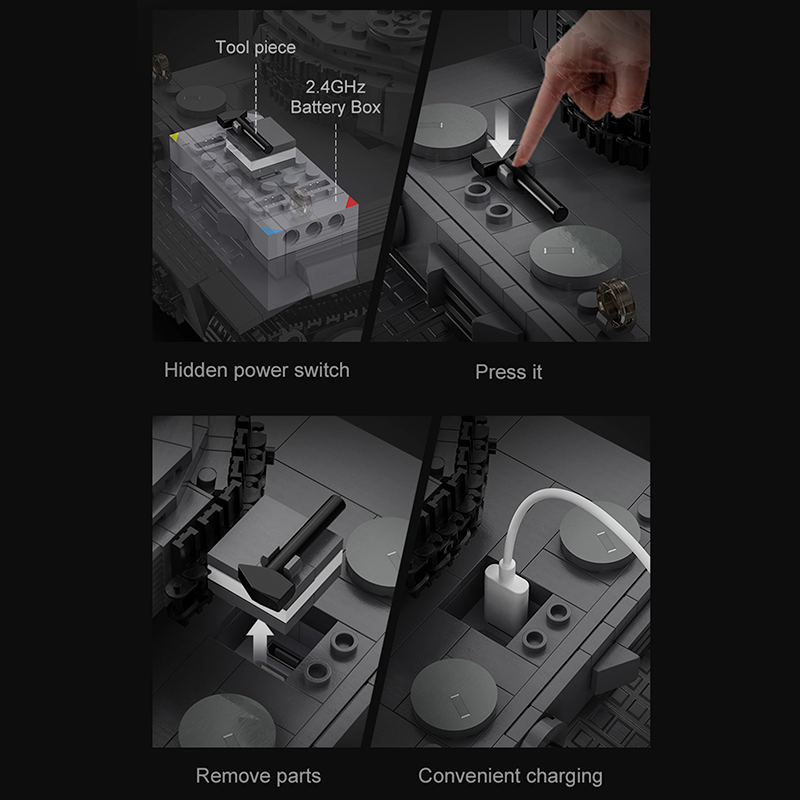 Tool piece

2.4GHz
Battery Box

Hidden power switch

Press it

Remove parts

Convenient charging