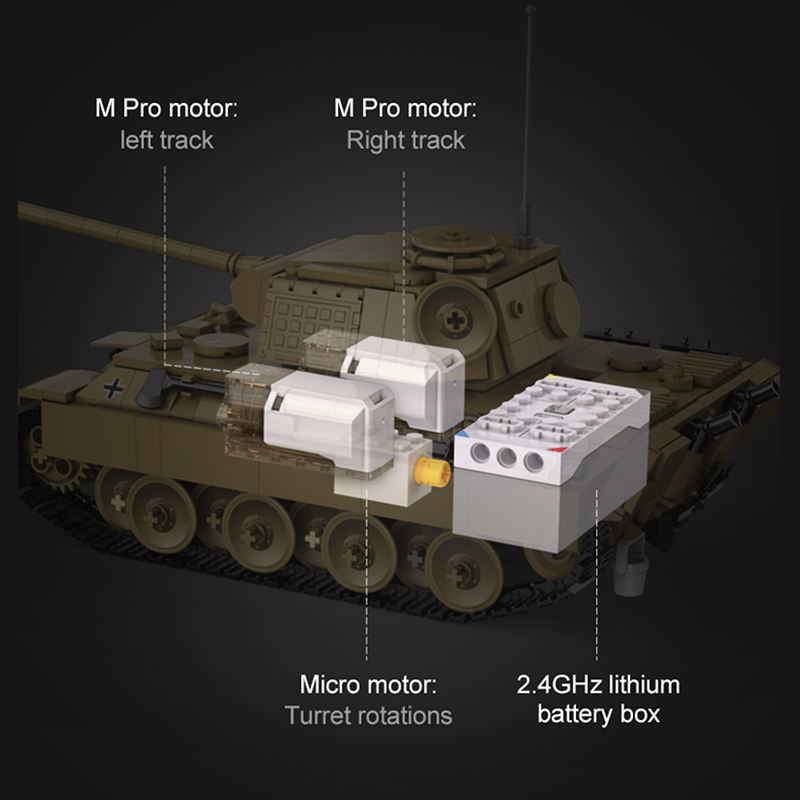 M Pro motor:
left track

M Pro motor:
Right track

Micro motor:
Turret rotations

2.4GHz lithium
battery box