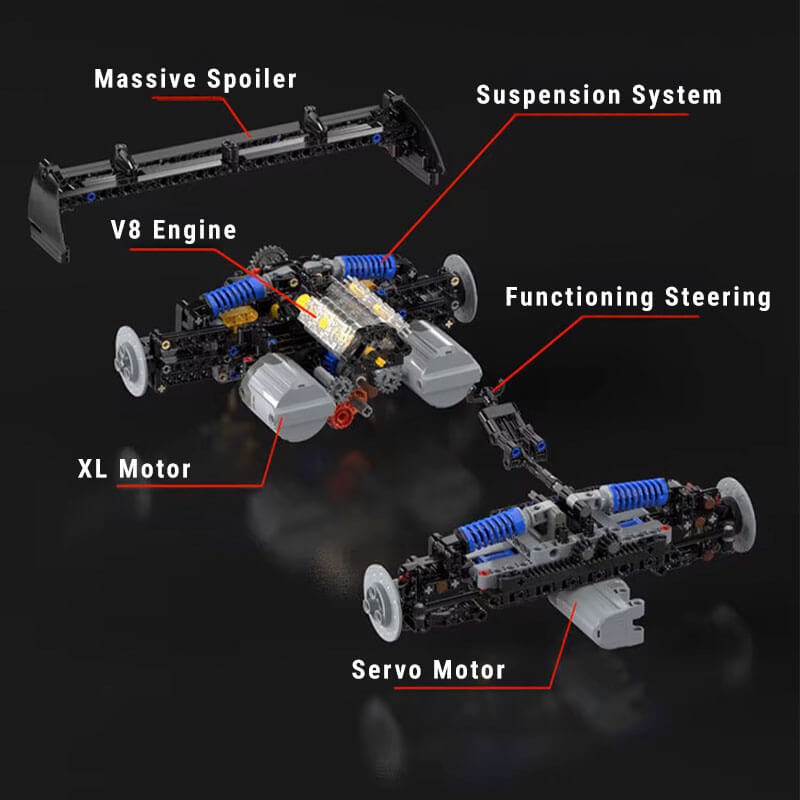 Massive Spoiler

Suspension System

V8 Engine

Functioning Steering

XL Motor

Servo Motor