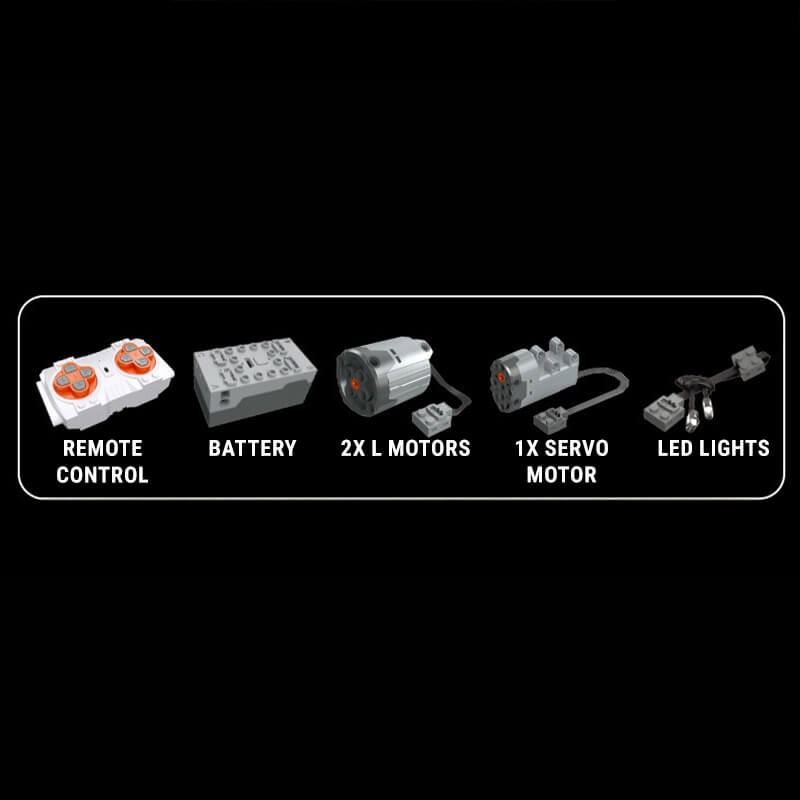 REMOTE CONTROL

BATTERY

2X L MOTORS

1X SERVO MOTOR

LED LIGHTS