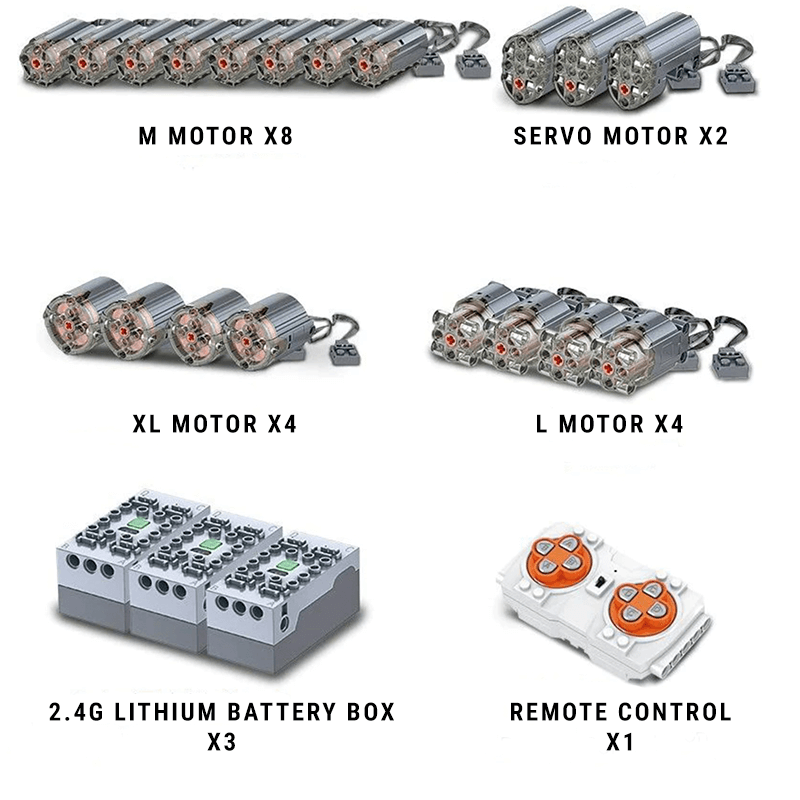 M MOTOR X8

SERVO MOTOR X2

XL MOTOR X4

L MOTOR X4

2.4G LITHIUM BATTERY BOX X3

REMOTE CONTROL X1