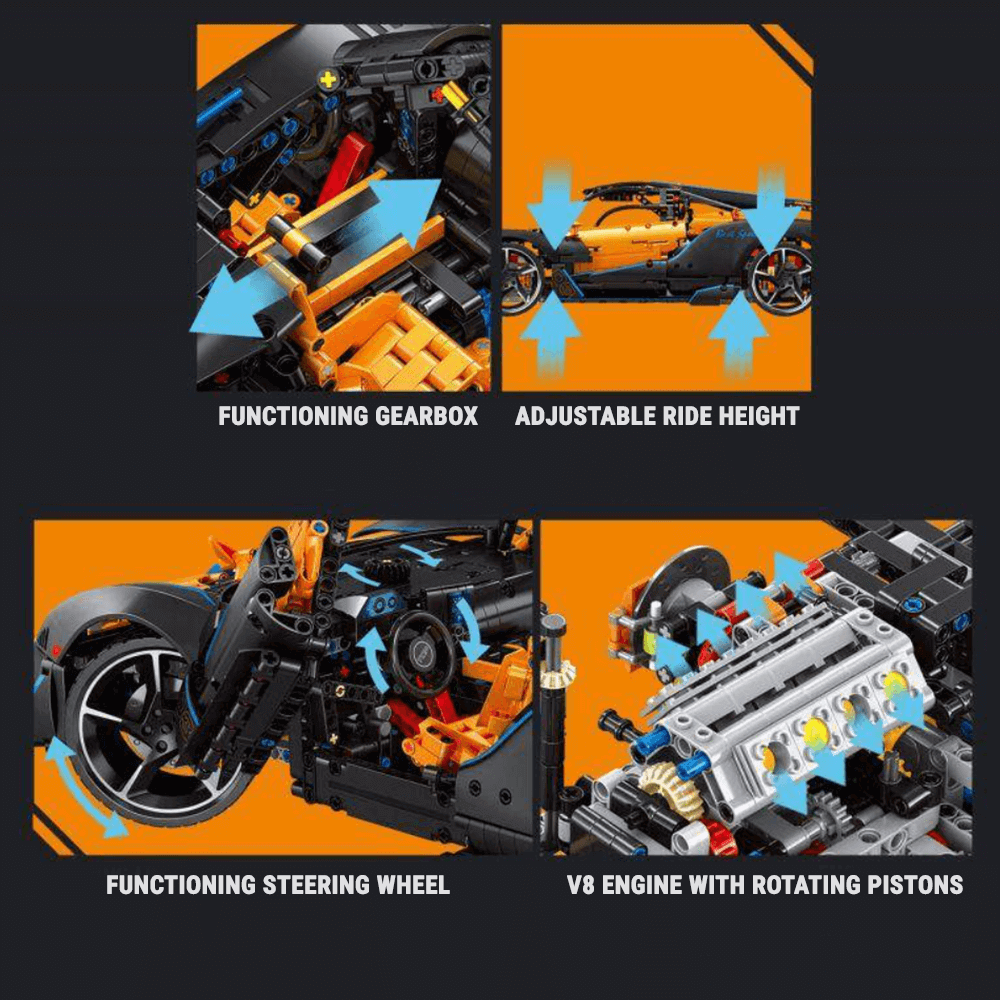 FUNCTIONING GEARBOX

ADJUSTABLE RIDE HEIGHT

FUNCTIONING STEERING WHEEL

V8 ENGINE WITH ROTATING PISTONS