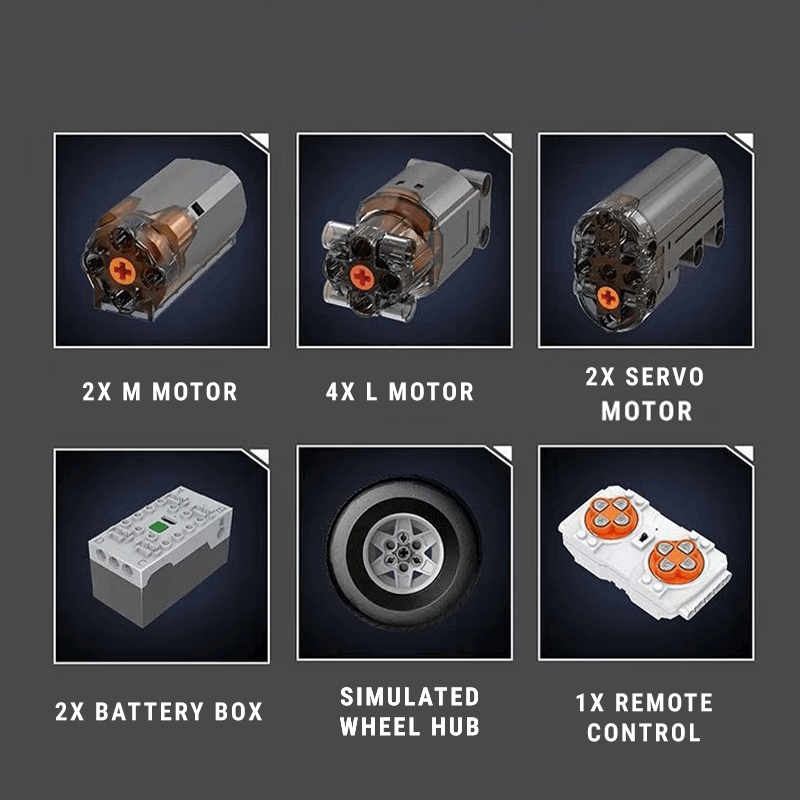 2X M MOTOR

4X L MOTOR

2X SERVO MOTOR

2X BATTERY BOX

SIMULATED WHEEL HUB

1X REMOTE CONTROL