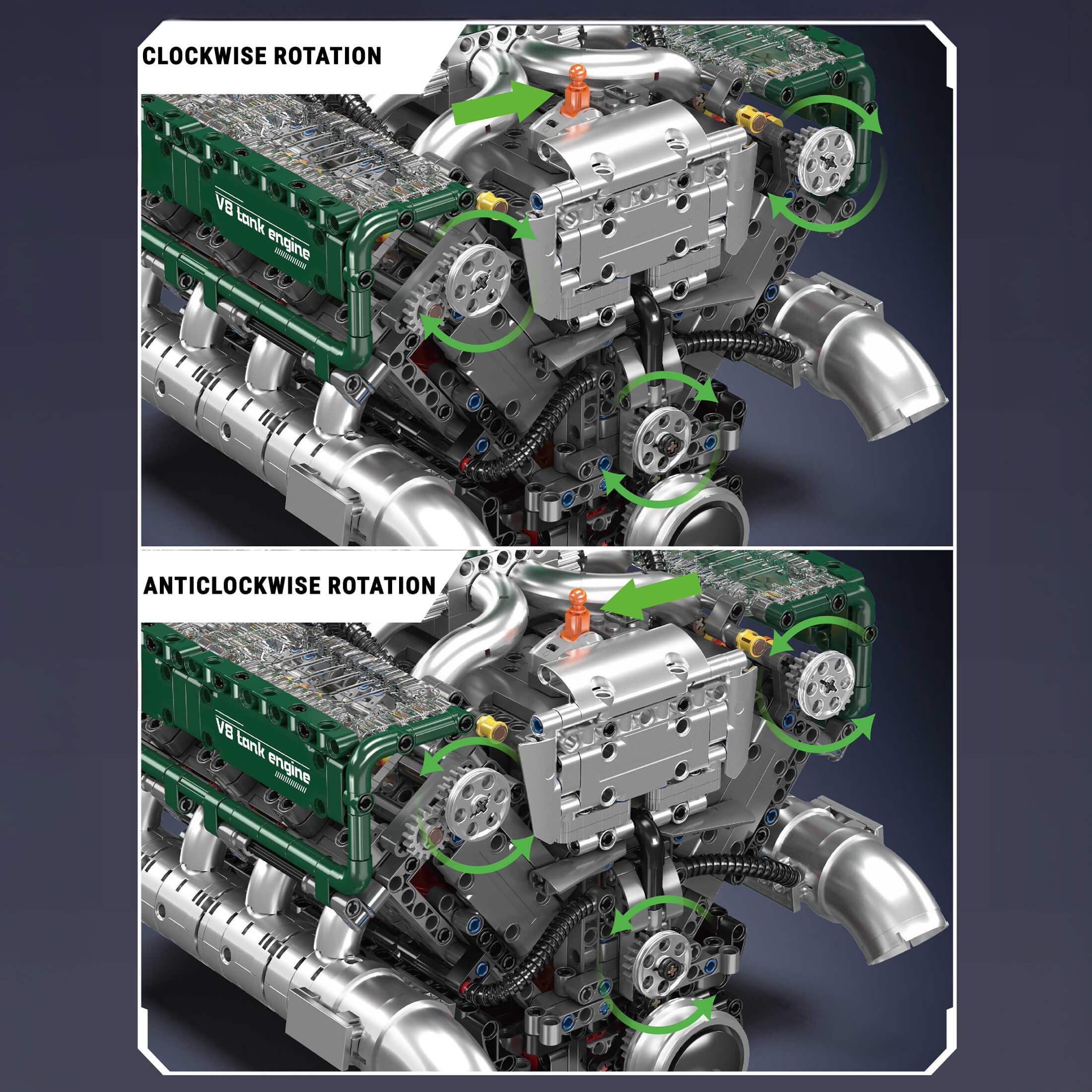 CLOCKWISE ROTATION

V8 tank engine

ANTICLOCKWISE ROTATION

V8 tank engine