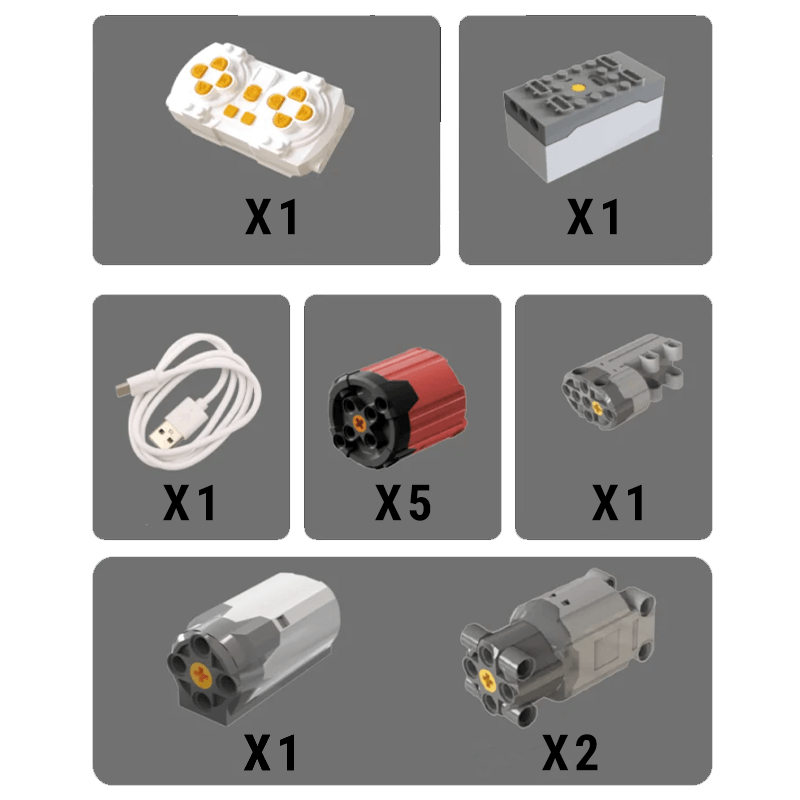 X1

X1

X1

X5

X1

X1

X2