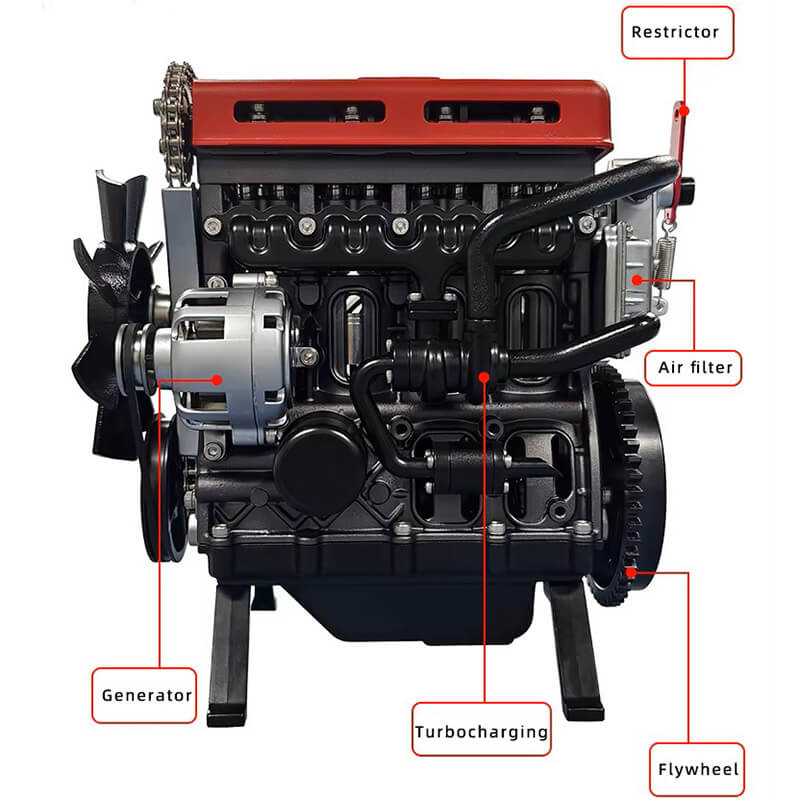 Restrictor

Air filter

Generator

Turbocharging

Flywheel