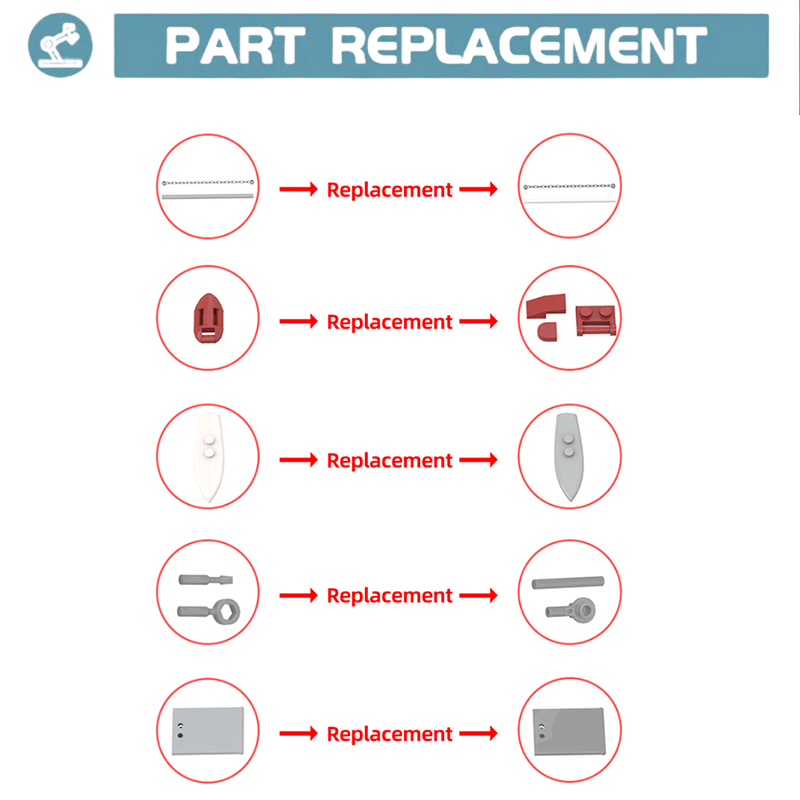 PART REPLACEMENT

Replacement

Replacement

Replacement

Replacement

Replacement