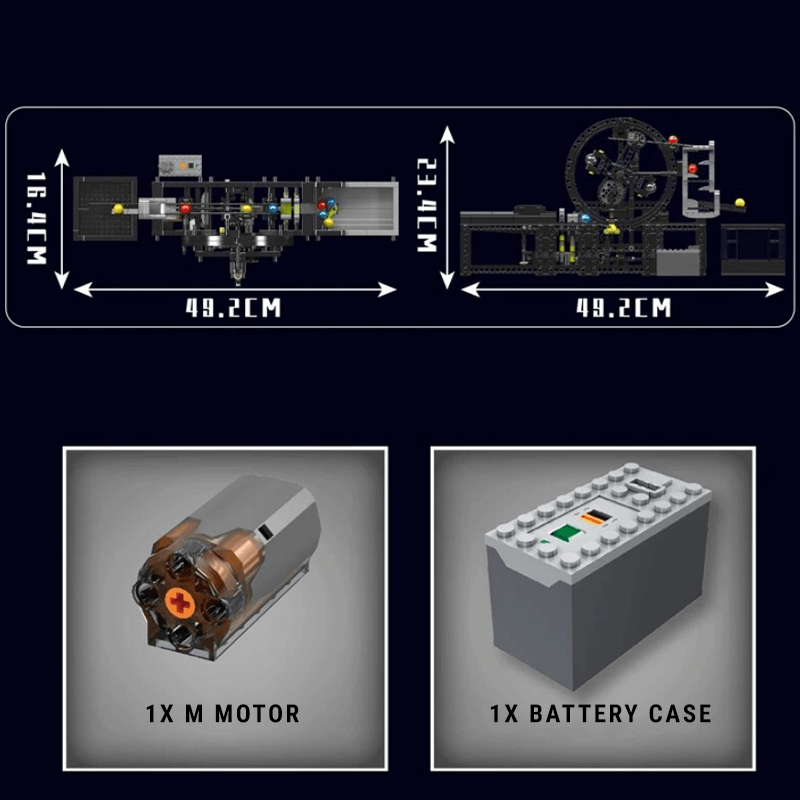 16.4CM

49.2CM

23.4CM

49.2CM

1X M MOTOR

1X BATTERY CASE